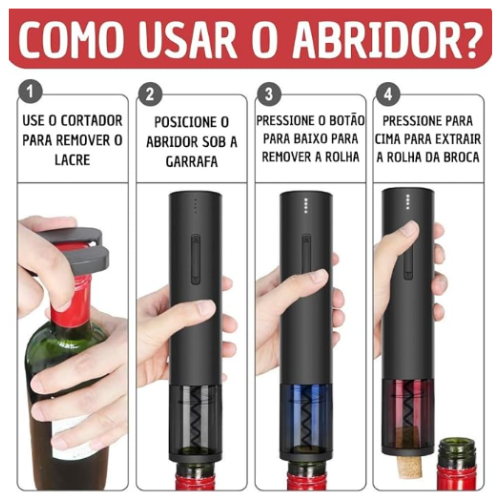 COMO USAR O ABRIDOR?

1
USE O CORTADOR PARA REMOVER O LACRE

2
POSICIONE O ABRIDOR SOB A GARRAFA

3
PRESSIONE O BOTÃO PARA BAIXO PARA REMOVER A ROLHA

4
PRESSIONE PARA CIMA PARA EXTRAIR A ROLHA DA BROCA