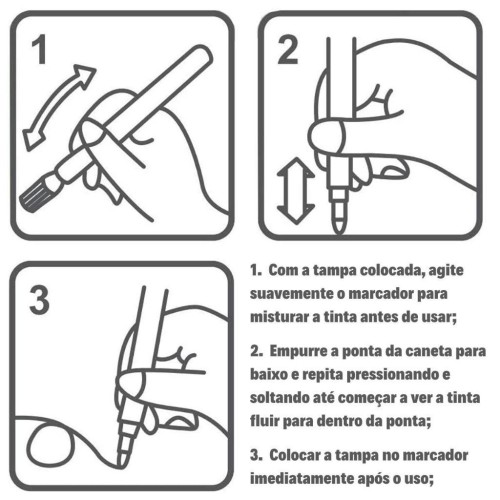 1

2

3

1. Com a tampa colocada, agite suavemente o marcador para misturar a tinta antes de usar;

2. Empurre a ponta da caneta para baixo e repita pressionando e soltando até começar a ver a tinta fluir para dentro da ponta;

3. Colocar a tampa no marcador imediatamente após o uso;