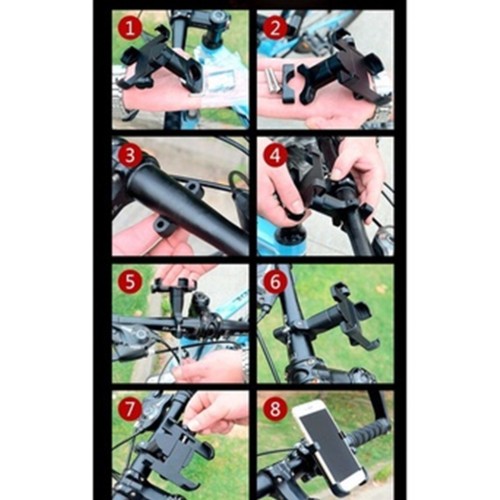 1
2
3
4
5
6
7
8